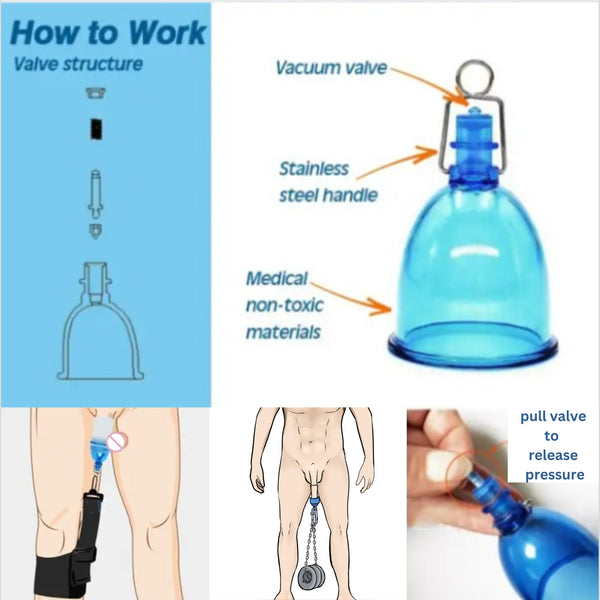 How to Work
Valve structure

Vacuum valve

Stainless steel handle

Medical non-toxic materials

pull valve to release pressure