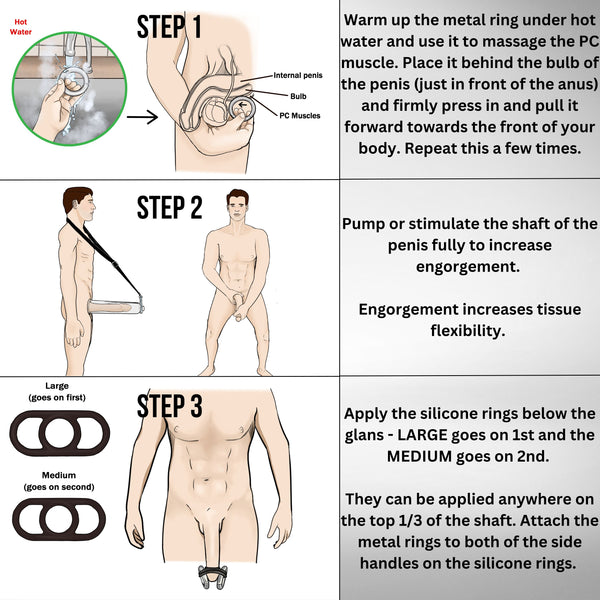 Hot Water

STEP 1

Internal penis
Bulb
PC Muscles

Warm up the metal ring under hot water and use it to massage the PC muscle. Place it behind the bulb of the penis (just in front of the anus) and firmly press in and pull it forward towards the front of your body. Repeat this a few times.

STEP 2

Pump or stimulate the shaft of the penis fully to increase engorgement.

Engorgement increases tissue flexibility.

Large
(goes on first)

Medium
(goes on second)

STEP 3

Apply the silicone rings below the glans - LARGE goes on 1st and the MEDIUM goes on 2nd.

They can be applied anywhere on the top 1/3 of the shaft. Attach the metal rings to both of the side handles on the silicone rings.