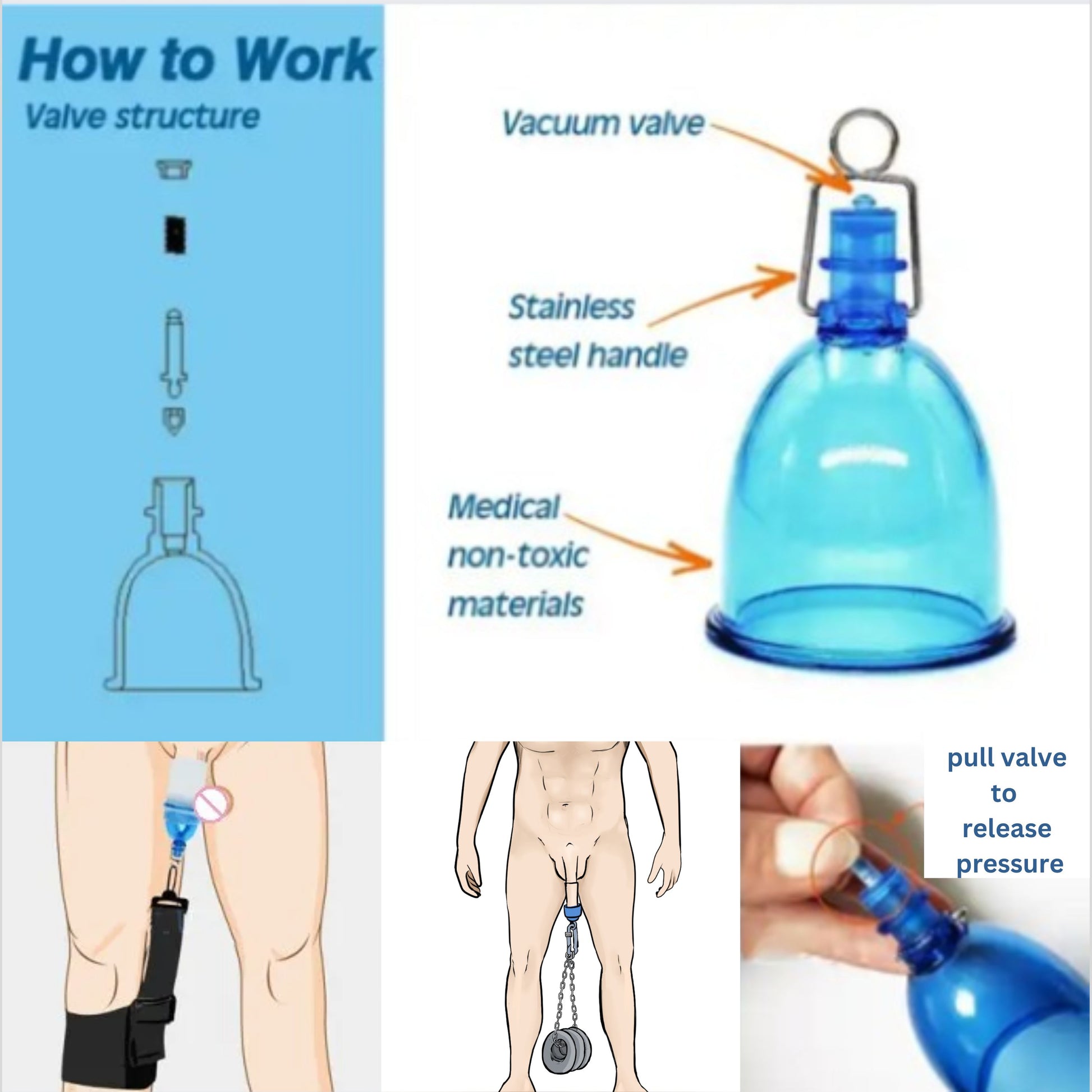 How to Work
Valve structure

Vacuum valve

Stainless steel handle

Medical non-toxic materials

pull valve to release pressure