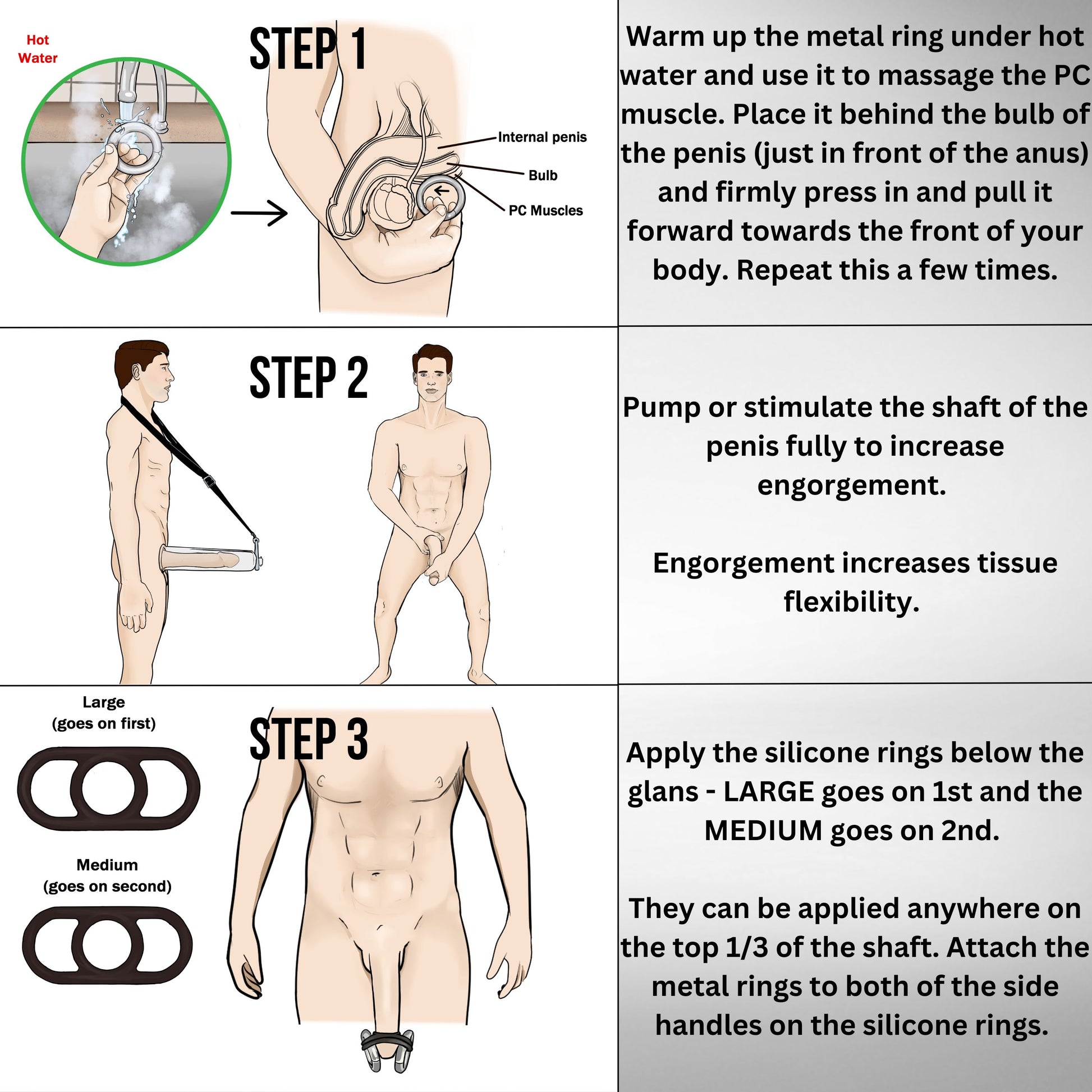 Hot Water

STEP 1

Internal penis

Bulb

PC Muscles

Warm up the metal ring under hot water and use it to massage the PC muscle. Place it behind the bulb of the penis (just in front of the anus) and firmly press in and pull it forward towards the front of your body. Repeat this a few times.

STEP 2

Pump or stimulate the shaft of the penis fully to increase engorgement.

Engorgement increases tissue flexibility.

Large
(goes on first)

Medium
(goes on second)

STEP 3

Apply the silicone rings below the glans - LARGE goes on 1st and the MEDIUM goes on 2nd.

They can be applied anywhere on the top 1/3 of the shaft. Attach the metal rings to both of the side handles on the silicone rings.