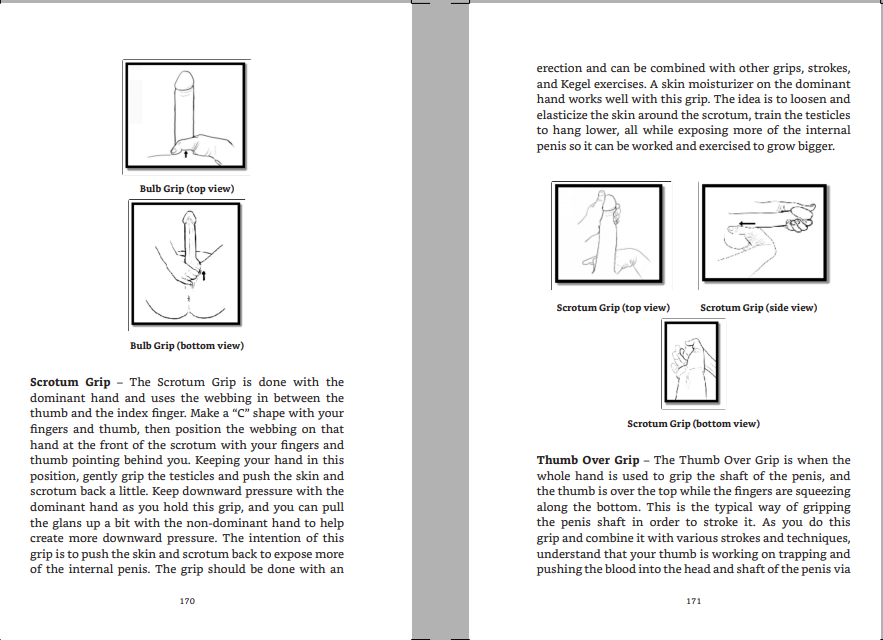 Bulb Grip (top view)

Bulb Grip (bottom view)

**Scrotum Grip** – The Scrotum Grip is done with the dominant hand and uses the webbing in between the thumb and the index finger. Make a "C" shape with your fingers and thumb, then position the webbing on that hand at the front of the scrotum with your fingers and thumb pointing behind you. Keeping your hand in this position, gently grip the testicles and push the skin and scrotum back a little. Keep downward pressure with the dominant hand as you hold this grip, and you can pull the glans up a bit with the non-dominant hand to help create more downward pressure. The intention of this grip is to push the skin and scrotum back to expose more of the internal penis. The grip should be done with an

170

erection and can be combined with other grips, strokes, and Kegel exercises. A skin moisturizer on the dominant hand works well with this grip. The idea is to loosen and elasticize the skin around the scrotum, train the testicles to hang lower, all while exposing more of the internal penis so it can be worked and exercised to grow bigger.

Scrotum Grip (top view)

Scrotum Grip (side view)

Scrotum Grip (bottom view)

**Thumb Over Grip** – The Thumb Over Grip is when the whole hand is used to grip the shaft of the penis, and the thumb is over the top while the fingers are squeezing along the bottom. This is the typical way of gripping the penis shaft in order to stroke it. As you do this grip and combine it with various strokes and techniques, understand that your thumb is working on trapping and pushing the blood into the head and shaft of the penis via

171